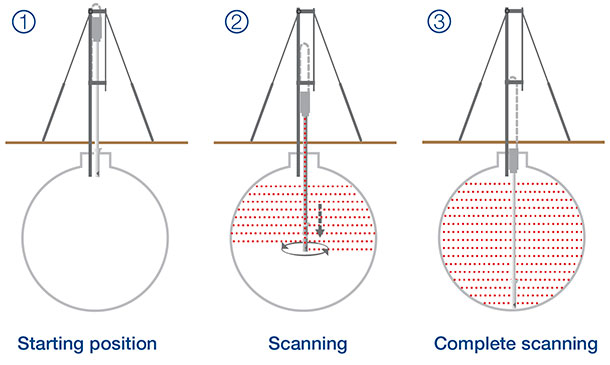 ①

Starting position

②

Scanning

③

Complete scanning